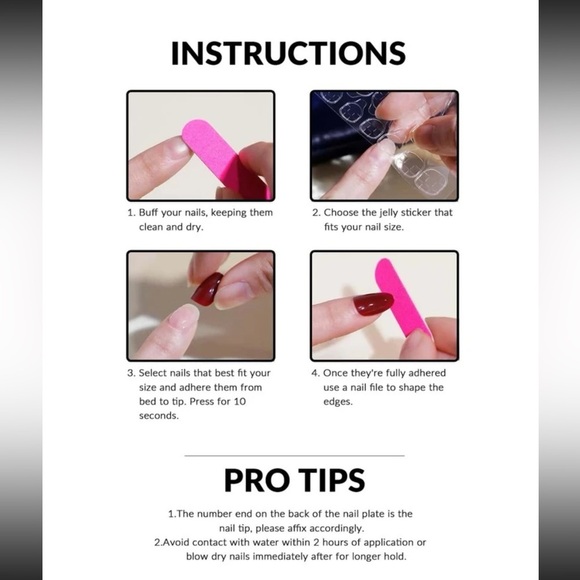 INSTRUCTIONS

1. Buff your nails, keeping them clean and dry.

2. Choose the jelly sticker that fits your nail size.

3. Select nails that best fit your size and adhere them from bed to tip. Press for 10 seconds.

4. Once they're fully adhered use a nail file to shape the edges.

PRO TIPS

1.The number end on the back of the nail plate is the nail tip, please affix accordingly.
2.Avoid contact with water within 2 hours of application or blow dry nails immediately after for longer hold.